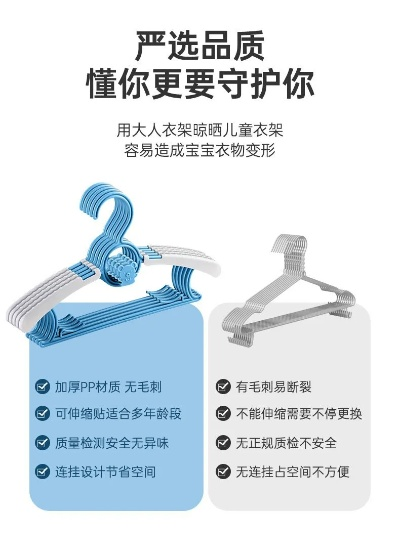 严选品质
懂你更要守护你

用大人衣架晾晒儿童衣架
容易造成宝宝衣物变形

加厚PP材质 无毛刺
可伸缩贴适合多年龄段
质量检测安全无异味
连挂设计节省空间

有毛刺易断裂
不能伸缩需要不停更换
无正规质检不安全
无连挂占空间不方便