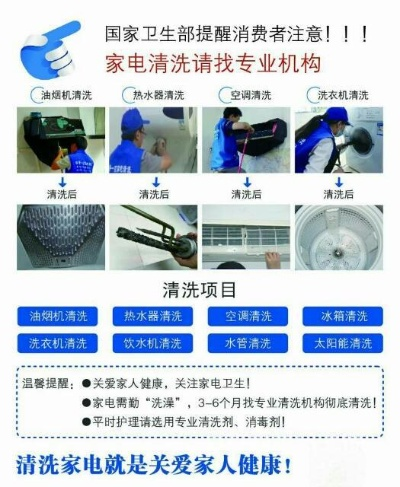 国家卫生部提醒消费者注意！！！
家电清洗请找专业机构

油烟机清洗
热水器清洗
空调清洗
洗衣机清洗

清洗后
清洗后
清洗后
清洗后

清洗项目

油烟机清洗
热水器清洗
空调清洗
冰箱清洗
洗衣机清洗
饮水机清洗
水管清洗
太阳能清洗

温馨提醒：●关爱家人健康，关注家电卫生！
●家电需勤“洗澡”，3-6个月找专业清洗机构彻底清洗！
●平时护理请选用专业清洗剂、消毒剂！

清洗家电就是关爱家人健康！